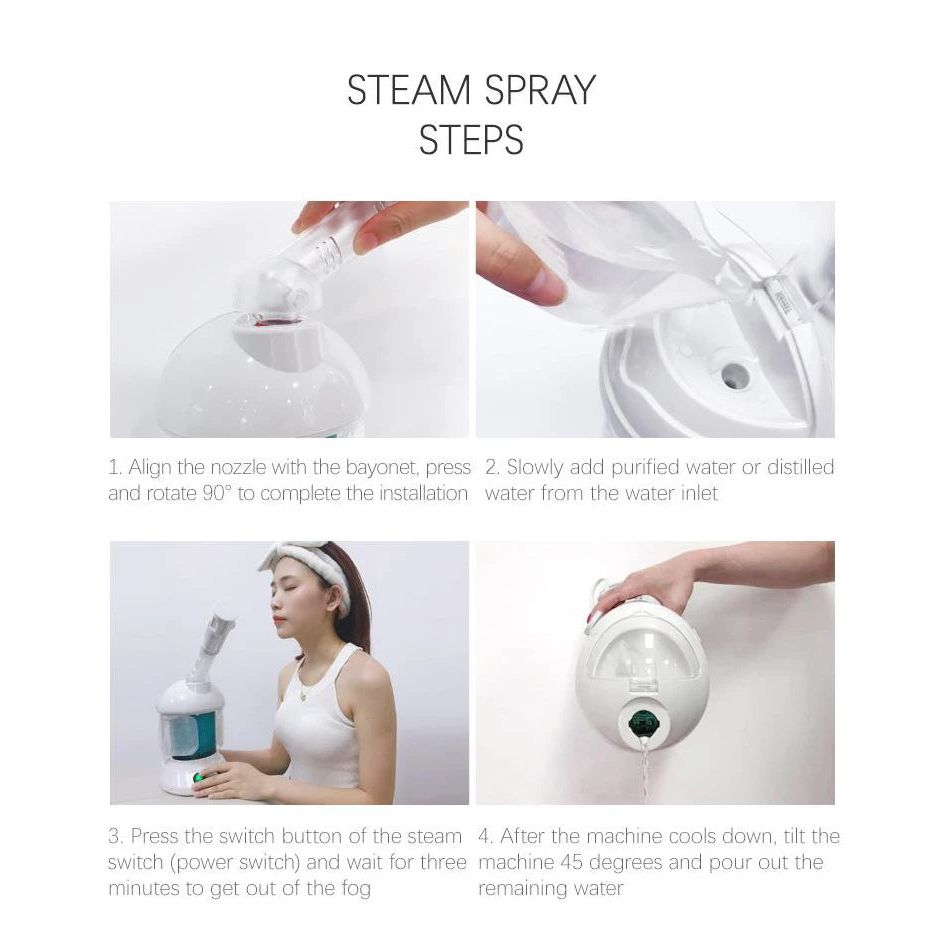 STEAM SPRAY
STEPS

1. Align the nozzle with the bayonet, press and rotate 90° to complete the installation

2. Slowly add purified water or distilled water from the water inlet

3. Press the switch button of the steam switch (power switch) and wait for three minutes to get out of the fog

4. After the machine cools down, tilt the machine 45 degrees and pour out the remaining water